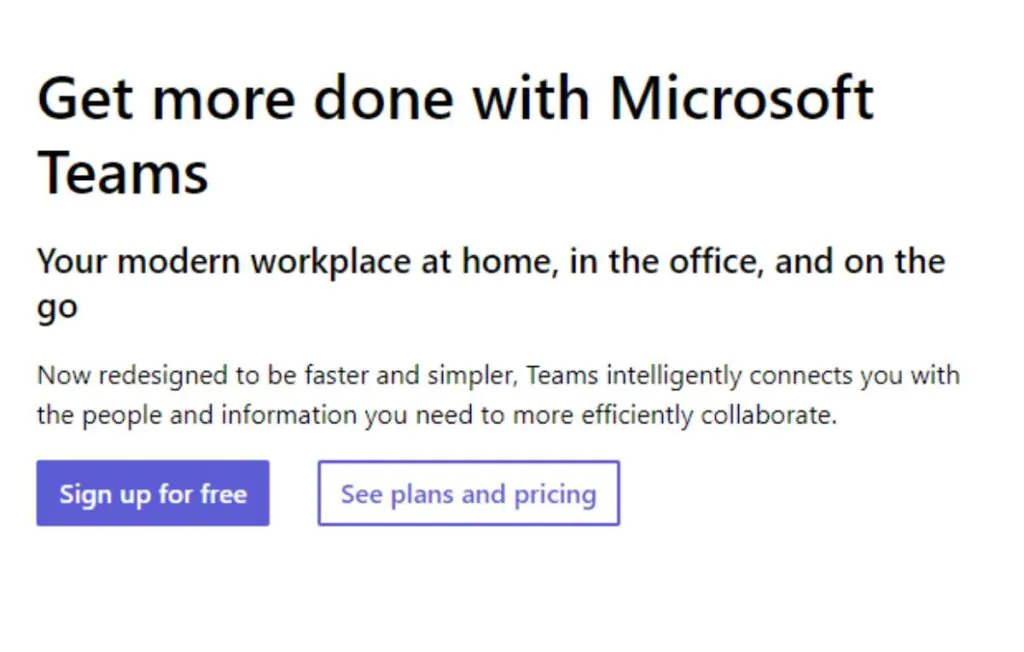 Get more done with Microsoft Teams

Your modern workplace at home, in the office, and on the go

Now redesigned to be faster and simpler, Teams intelligently connects you with the people and information you need to more efficiently collaborate.

Sign up for free

See plans and pricing